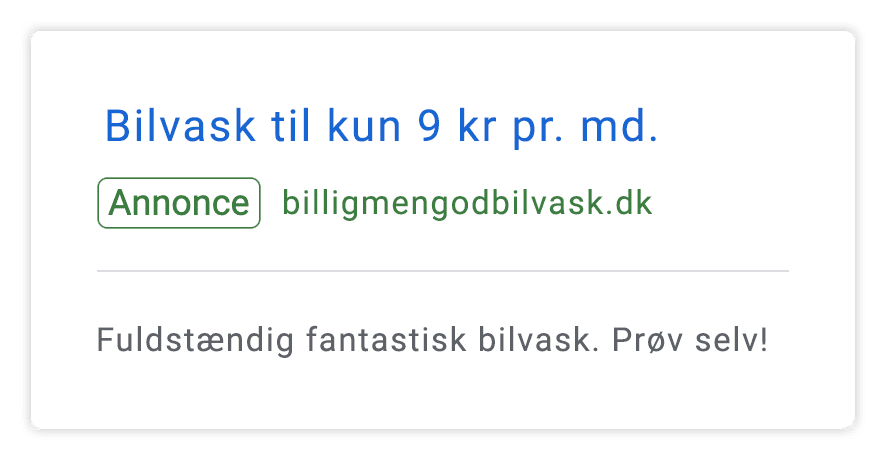 Bilvask til kun 9 kr pr. md.

Annonce billigmengodbilvask.dk

Fuldstændig fantastisk bilvask. Prøv selv!